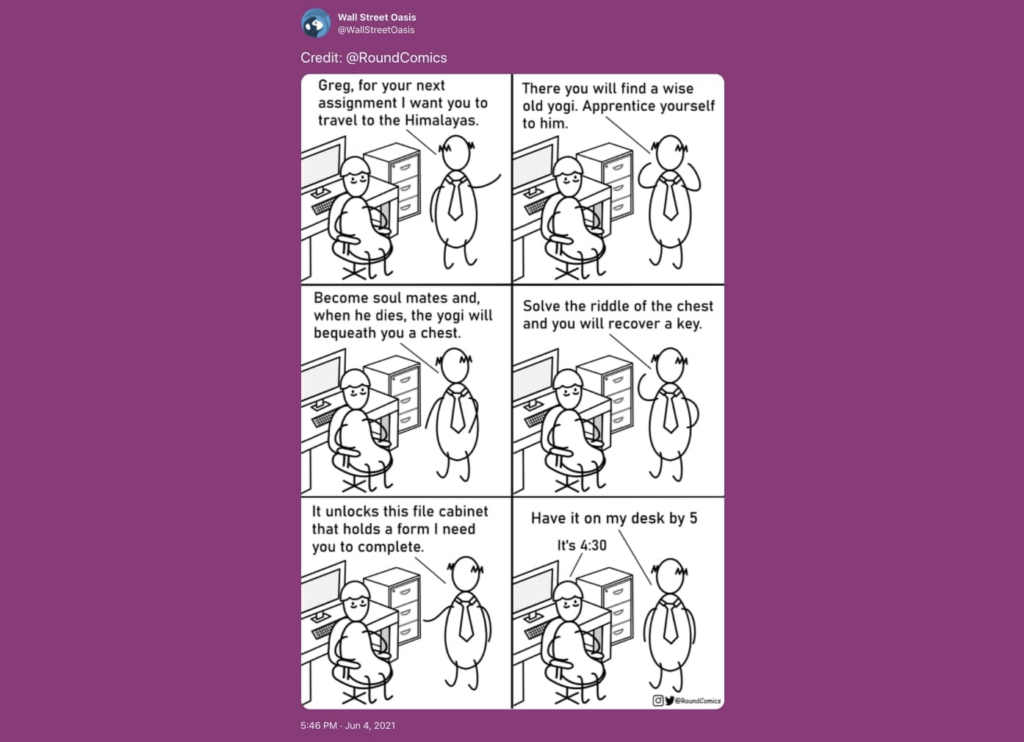 Wall Street Oasis
@WallStreetOasis

Credit: @RoundComics

Greg, for your next assignment I want you to travel to the Himalayas.

There you will find a wise old yogi. Apprentice yourself to him.

Become soul mates and, when he dies, the yogi will bequeath you a chest.

Solve the riddle of the chest and you will recover a key.

It unlocks this file cabinet that holds a form I need you to complete.

Have it on my desk by 5

It's 4:30

@RoundComics

5:46 PM · Jun 4, 2021