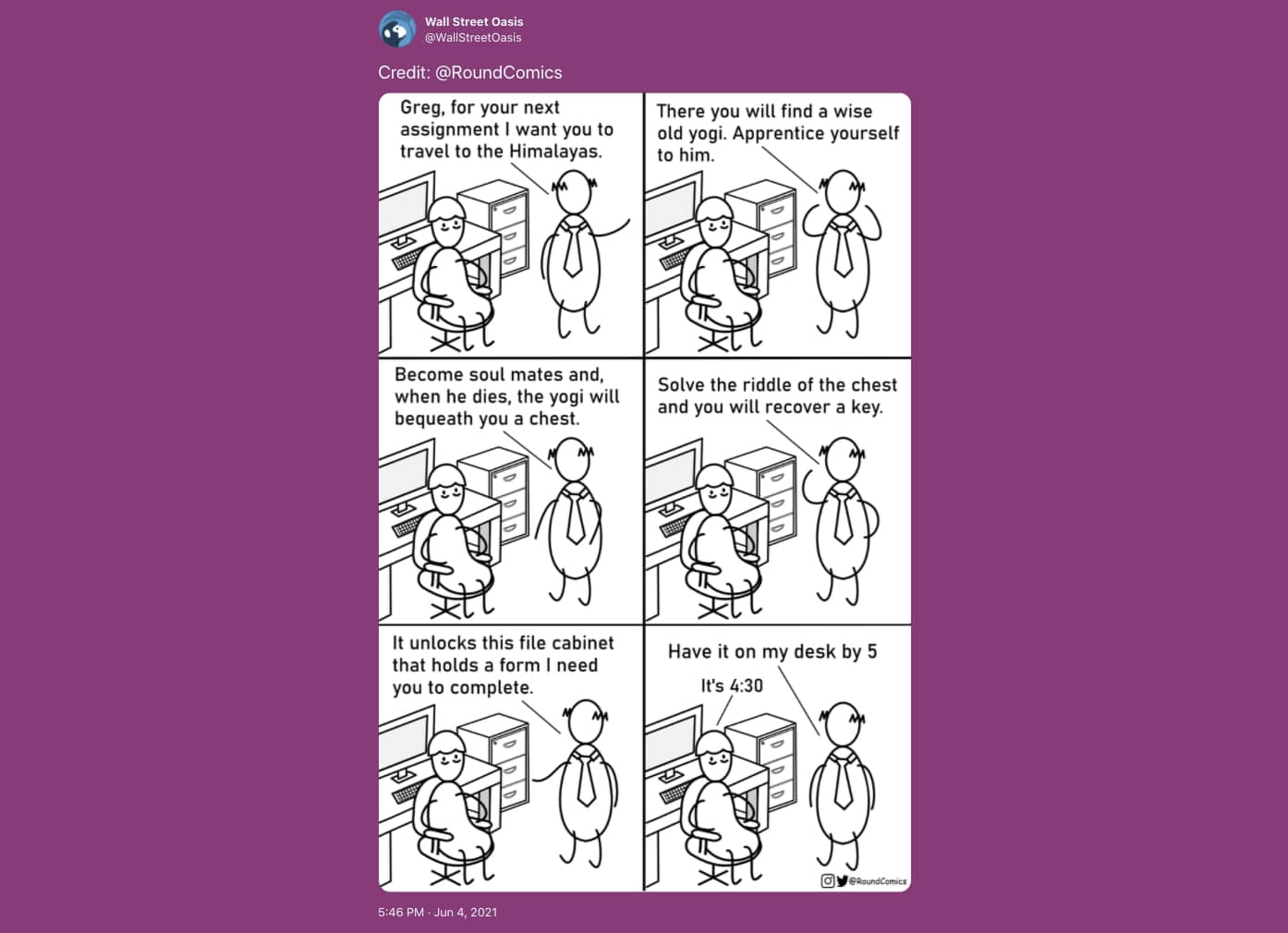 Wall Street Oasis
@WallStreetOasis

Credit: @RoundComics

Greg, for your next assignment I want you to travel to the Himalayas.

There you will find a wise old yogi. Apprentice yourself to him.

Become soul mates and, when he dies, the yogi will bequeath you a chest.

Solve the riddle of the chest and you will recover a key.

It unlocks this file cabinet that holds a form I need you to complete.

Have it on my desk by 5

It's 4:30

@RoundComics

5:46 PM · Jun 4, 2021